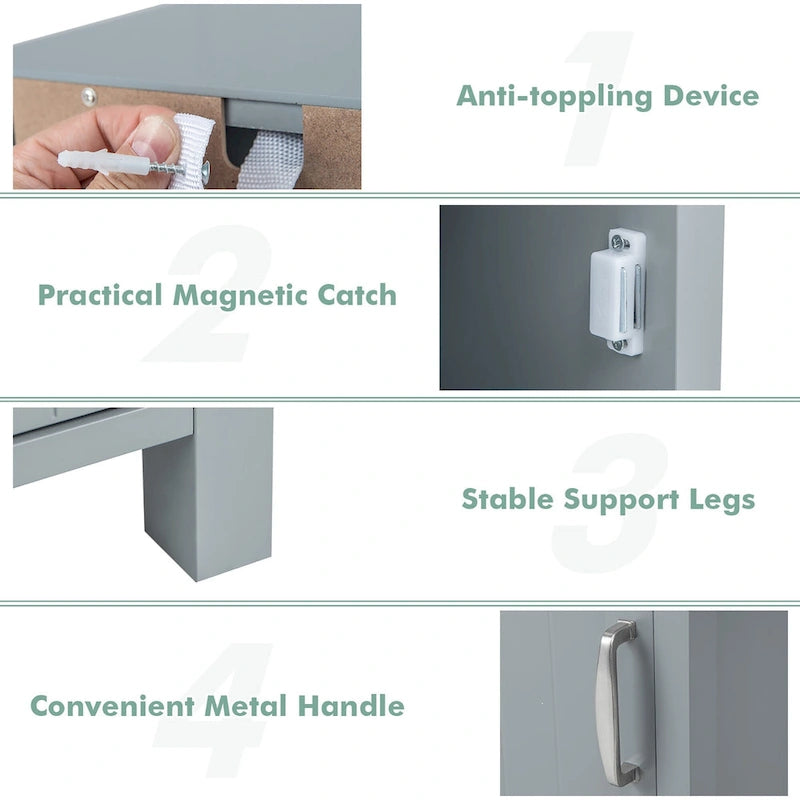 1
Anti-toppling Device

2
Practical Magnetic Catch

3
Stable Support Legs

4
Convenient Metal Handle