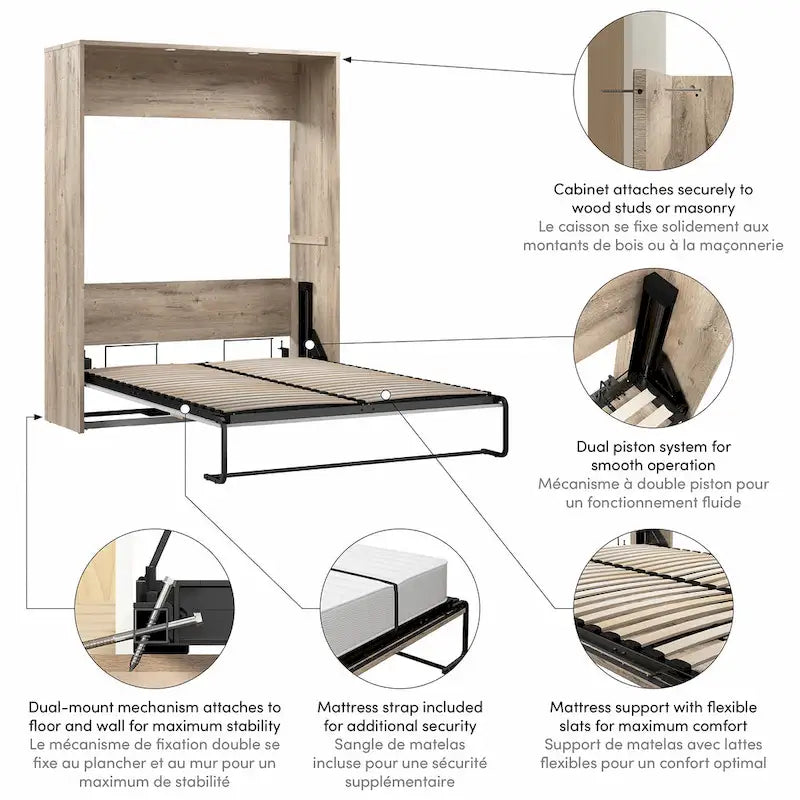 Cabinet attaches securely to wood studs or masonry
Le caisson se fixe solidement aux montants de bois ou à la maçonnerie

Dual piston system for smooth operation
Mécanisme à double piston pour un fonctionnement fluide

Dual-mount mechanism attaches to floor and wall for maximum stability
Le mécanisme de fixation double se fixe au plancher et au mur pour un maximum de stabilité

Mattress strap included for additional security
Sangle de matelas incluse pour une sécurité supplémentaire

Mattress support with flexible slats for maximum comfort
Support de matelas avec lattes flexibles pour un confort optimal