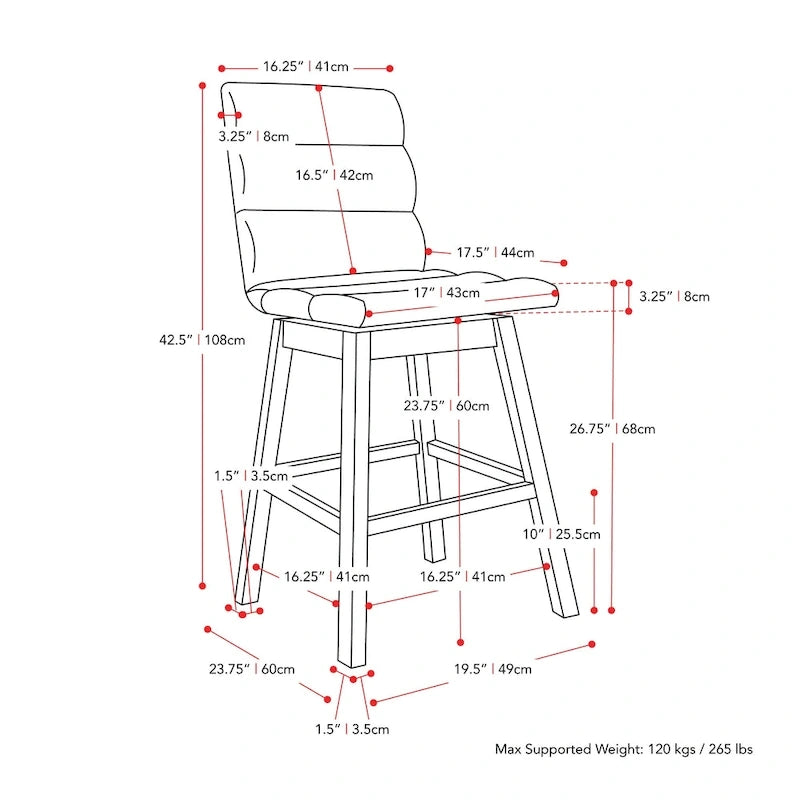 16.25" | 41cm

3.25" | 8cm

16.5" | 42cm

17.5" | 44cm

17" | 43cm

3.25" | 8cm

42.5" | 108cm

23.75" | 60cm

26.75" | 68cm

1.5" | 3.5cm

10" | 25.5cm

16.25" | 41cm

16.25" | 41cm

23.75" | 60cm

19.5" | 49cm

1.5" | 3.5cm

Max Supported Weight: 120 kgs / 265 lbs