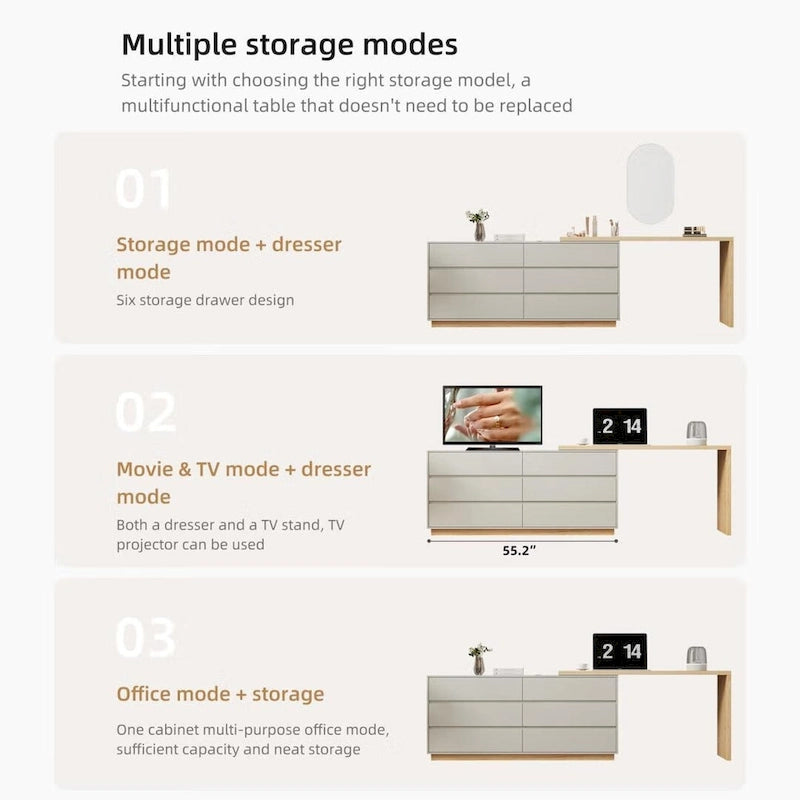 Multiple storage modes

Starting with choosing the right storage model, a multifunctional table that doesn't need to be replaced

01

Storage mode + dresser mode

Six storage drawer design

02

Movie & TV mode + dresser mode

Both a dresser and a TV stand, TV projector can be used

2 14

55.2"

03

Office mode + storage

One cabinet multi-purpose office mode, sufficient capacity and neat storage

2 14